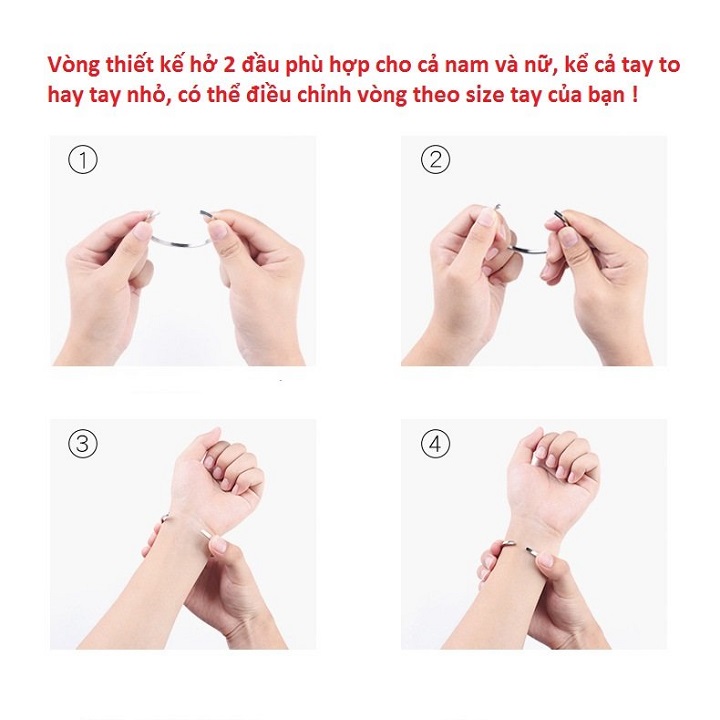 Vòng thiết kế hở 2 đầu phù hợp cho cả nam và nữ, kể cả tay to hay tay nhỏ, có thể điều chỉnh vòng theo size tay của bạn !

①

②

③

④